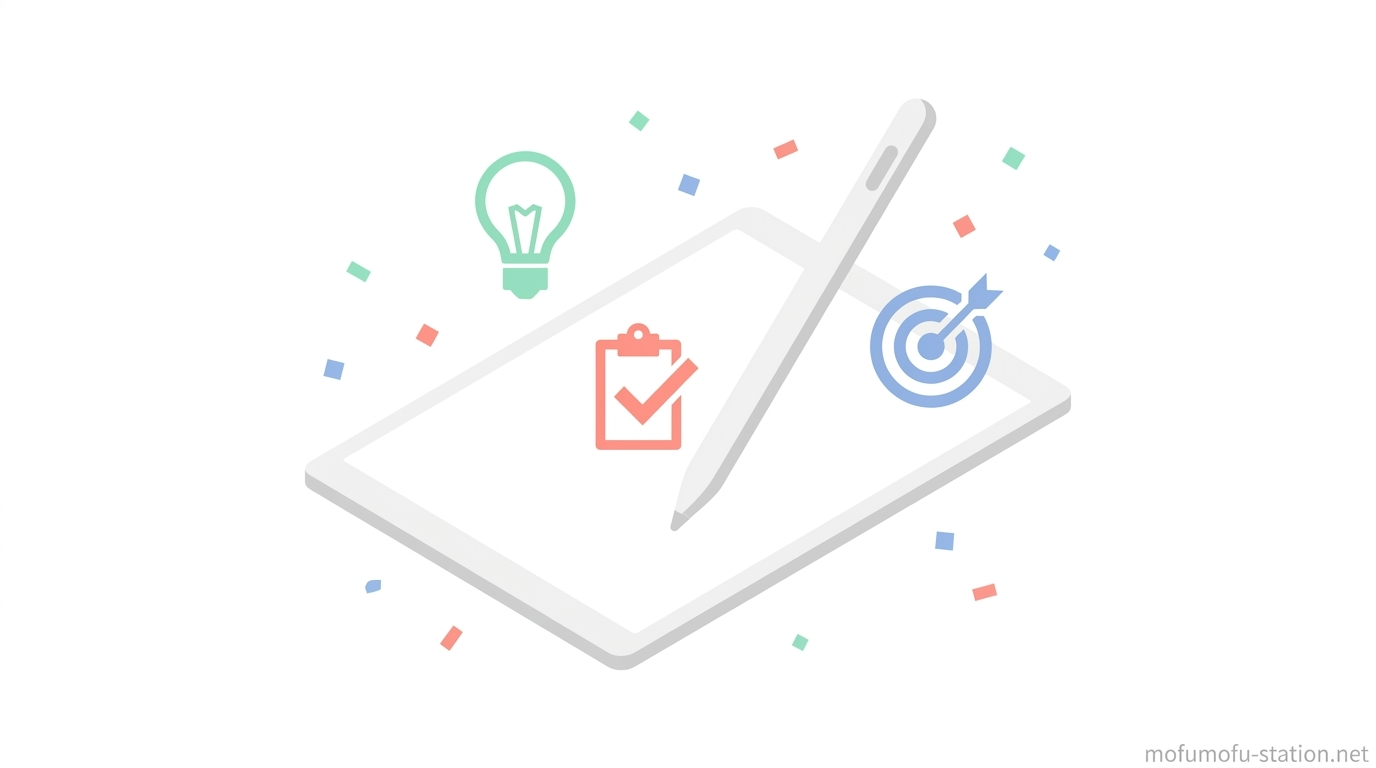 mofumofu-station.net