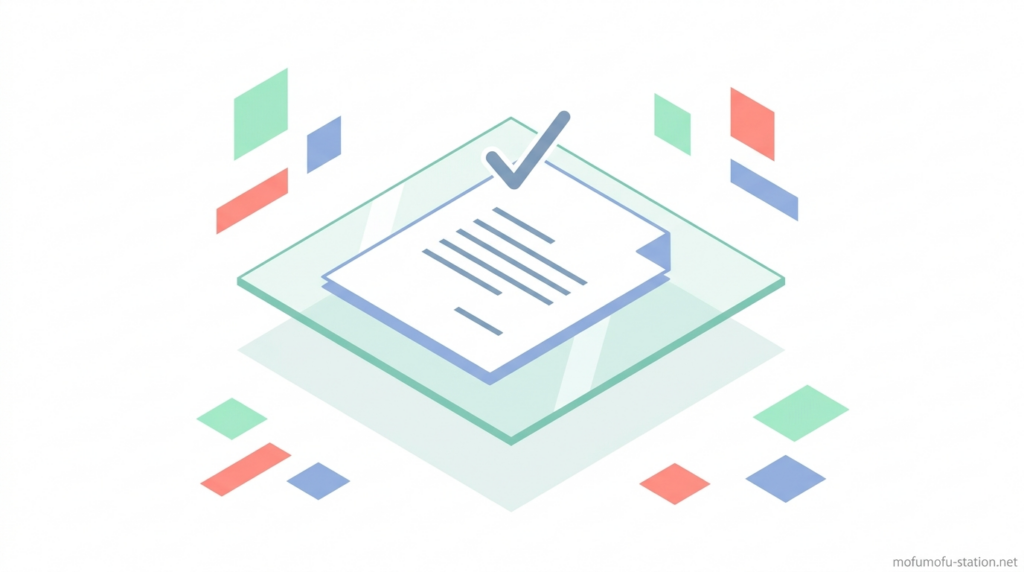 mofumofu-station.net