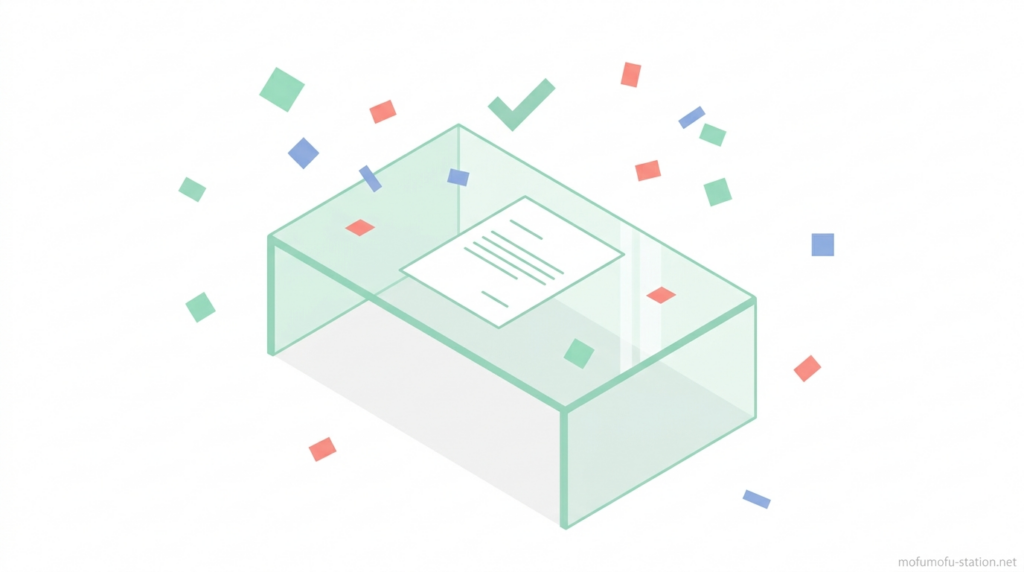 mofumofu-station.net