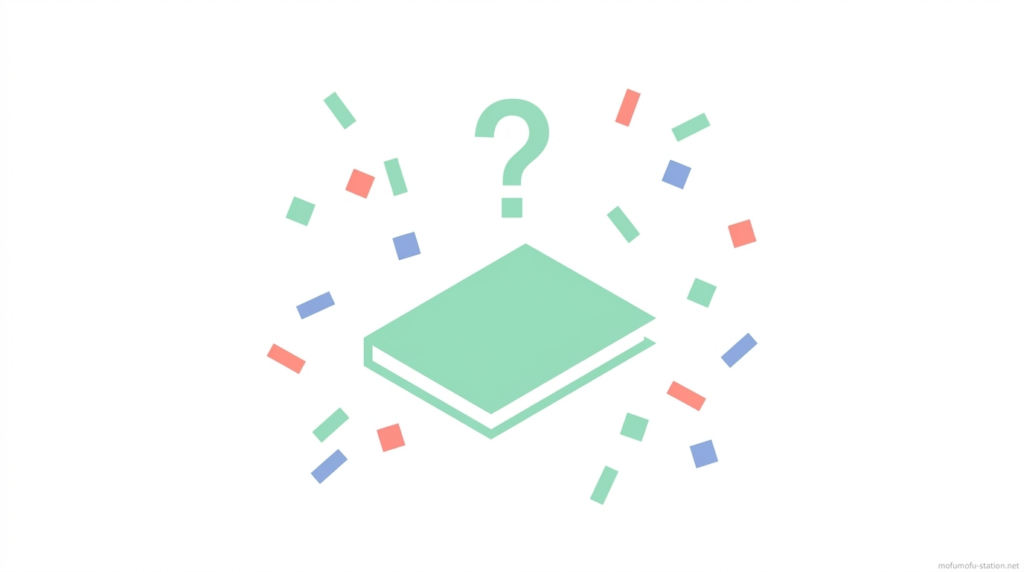 ?

mofumofu-station.net