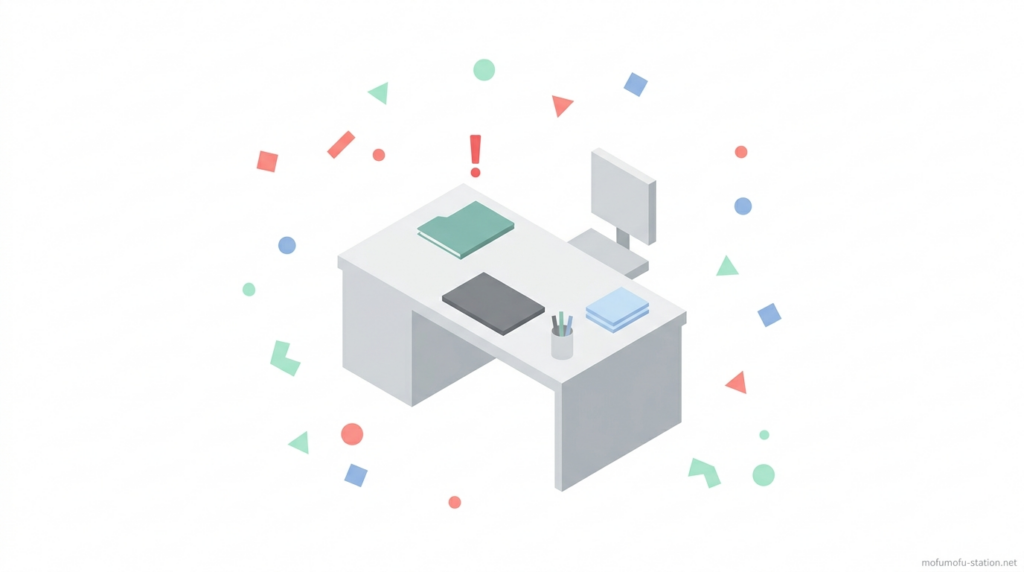 !

mofumofu-station.net