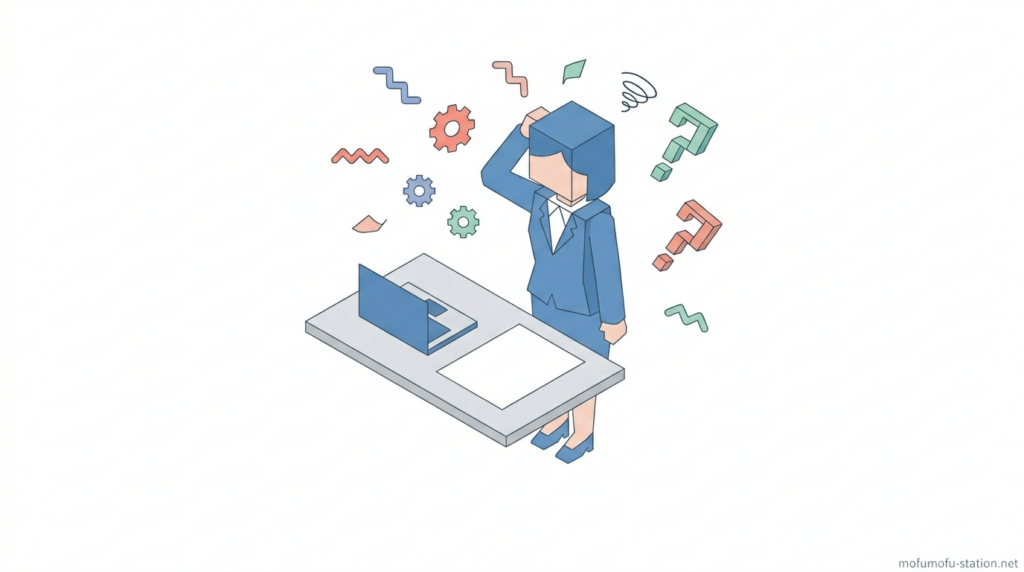 mofumofu-station.net