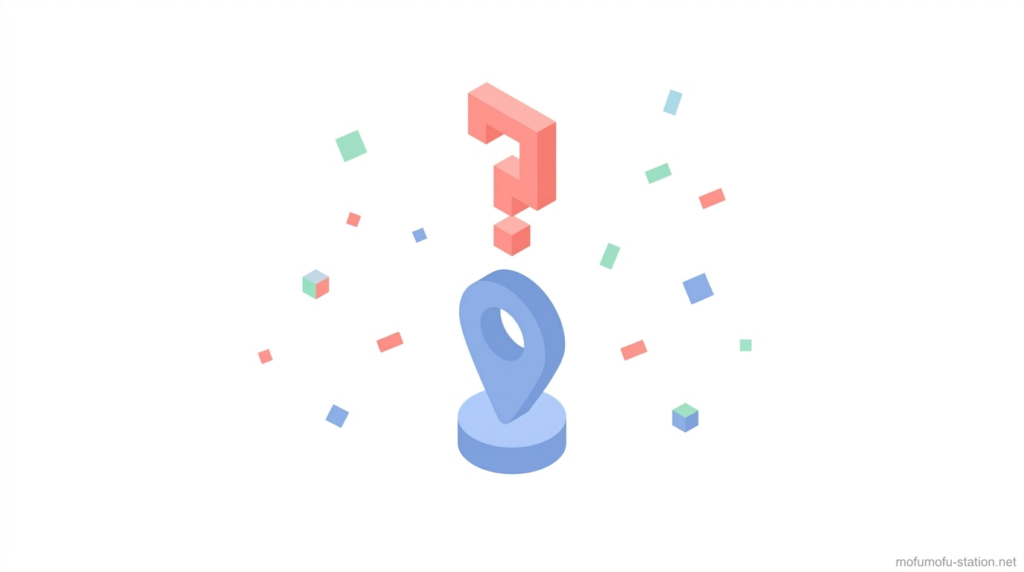 mofumofu-station.net