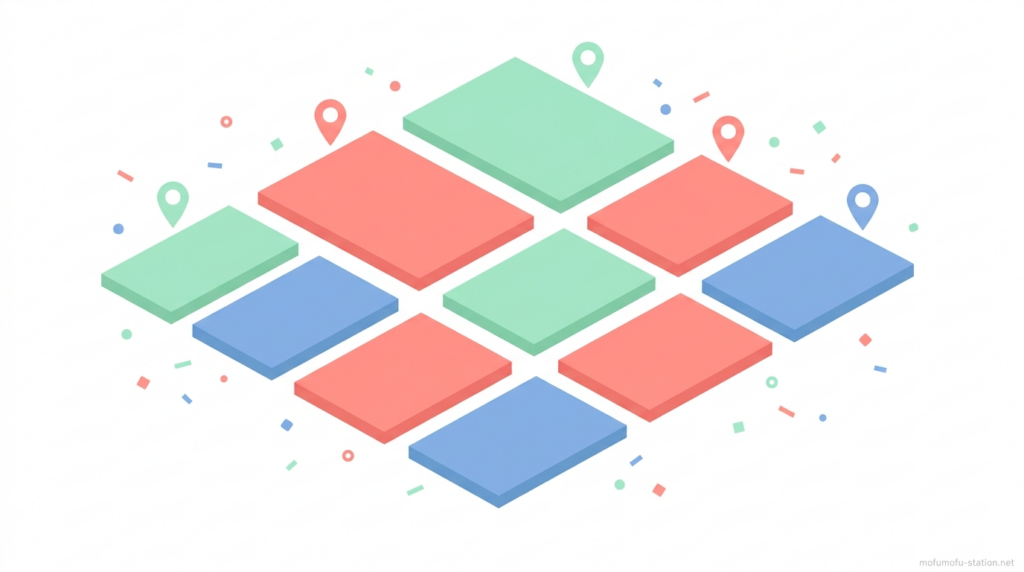 mofumofu-station.net