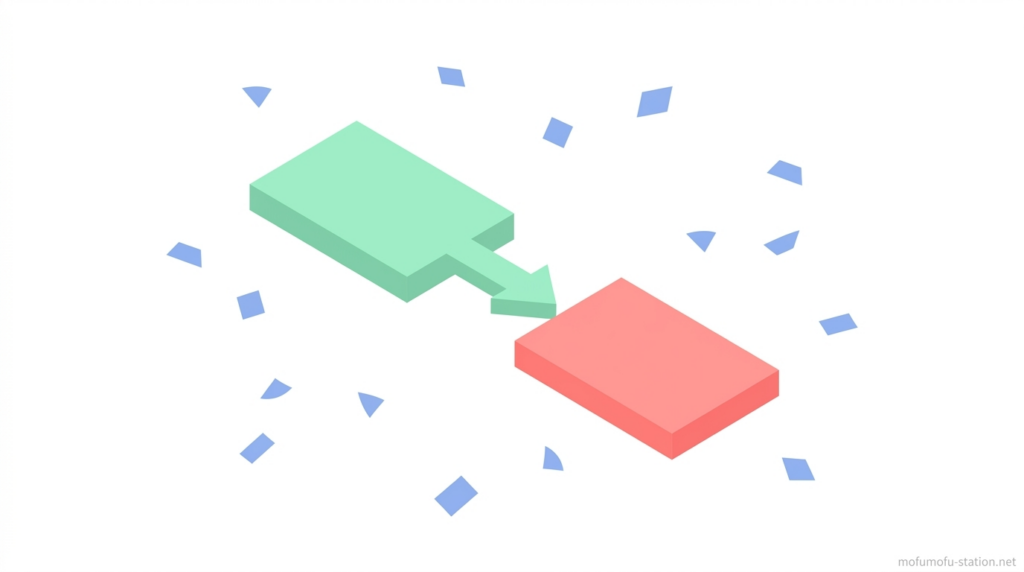 mofumofu-station.net