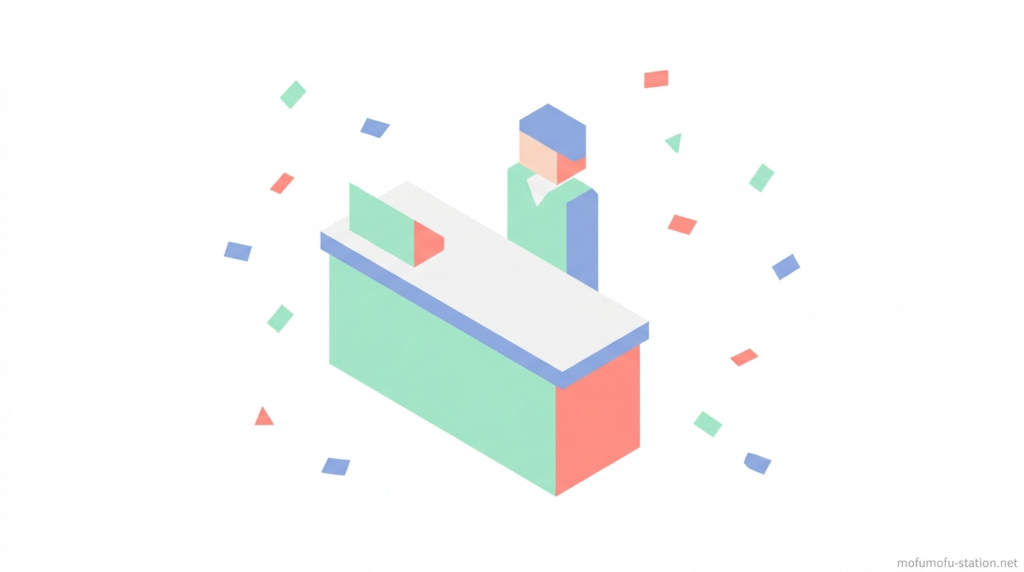 mofumofu-station.net