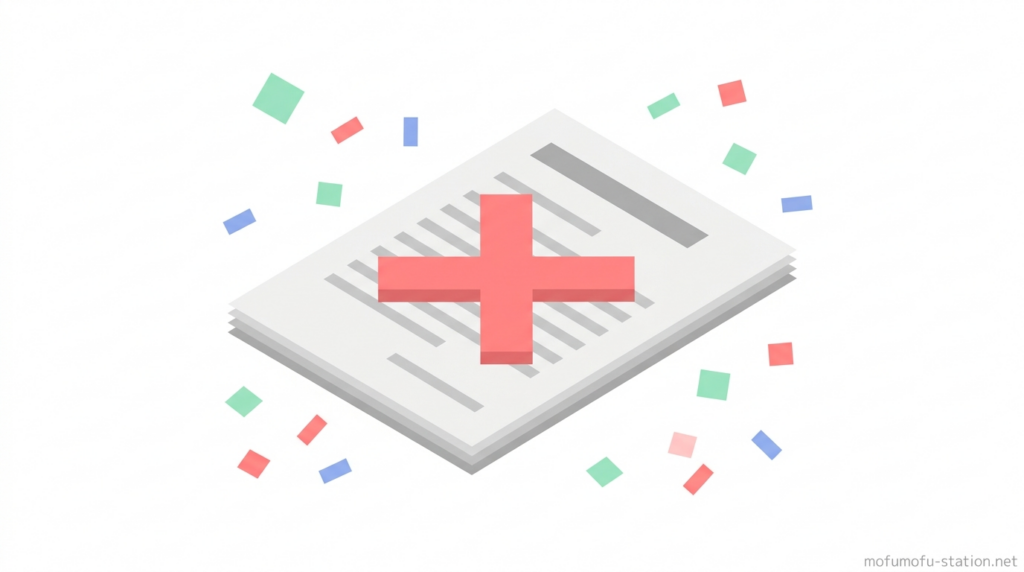 mofumofu-station.net