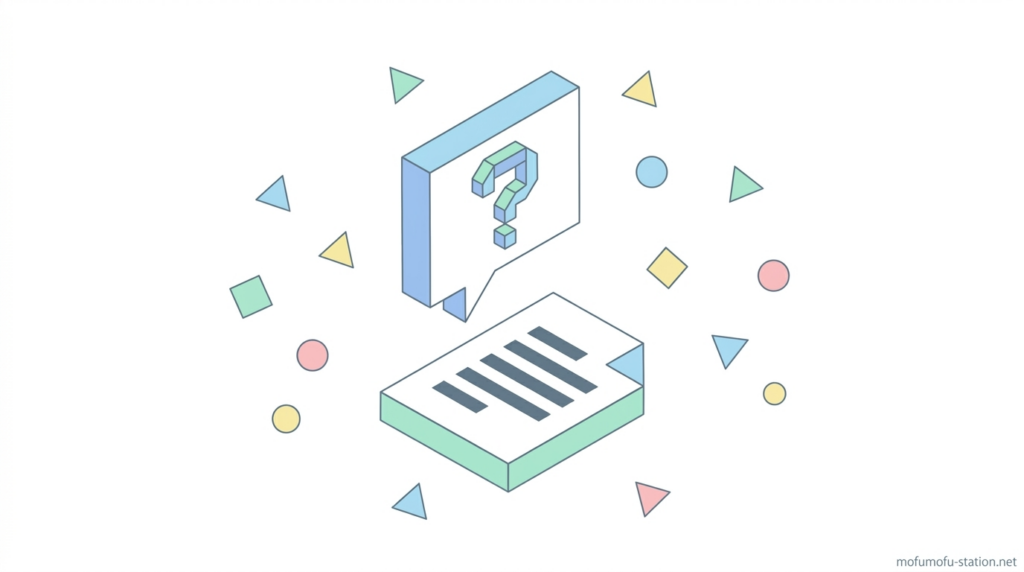 ?

mofumofu-station.net