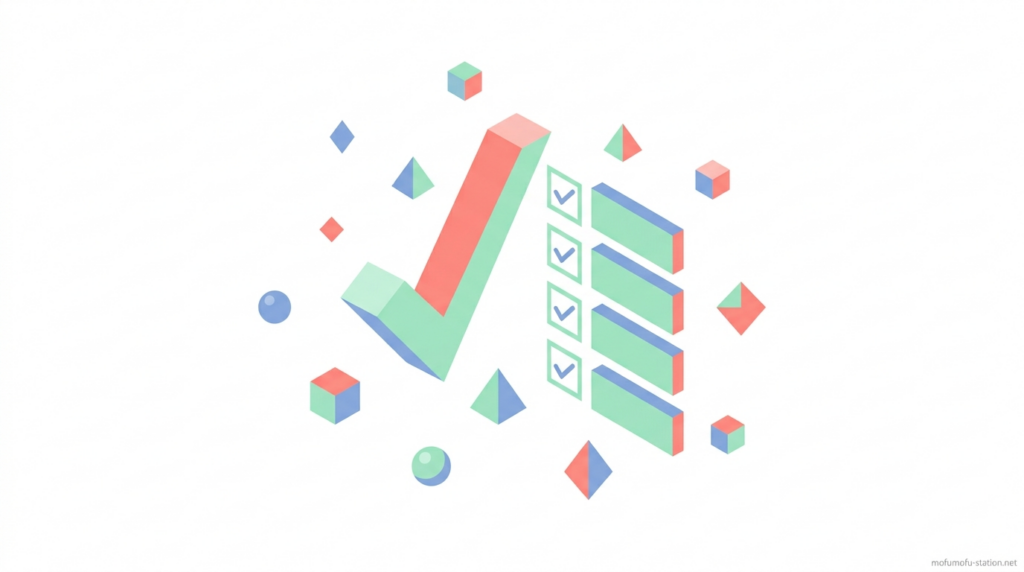 mofumofu-station.net