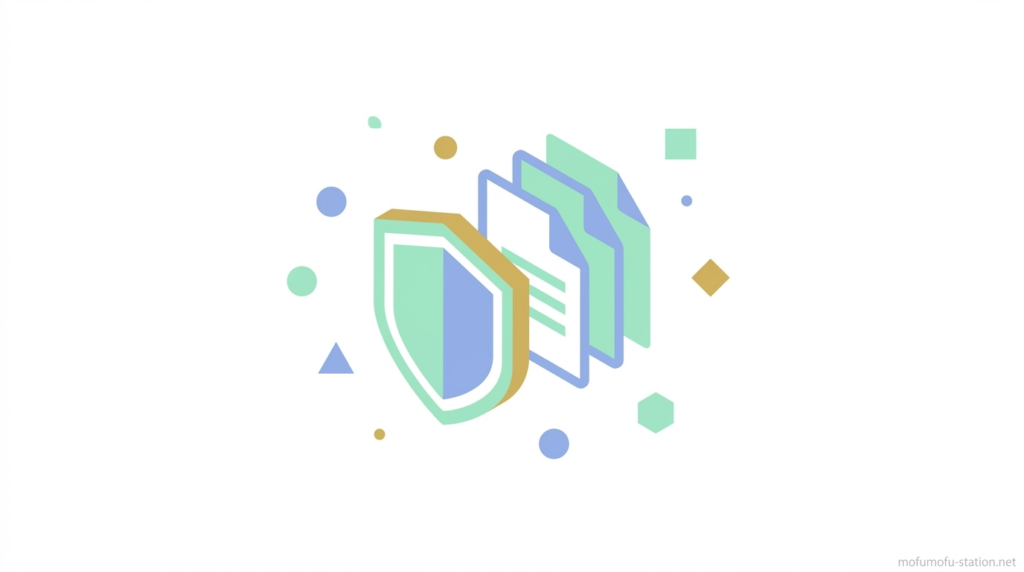 mofumofu-station.net