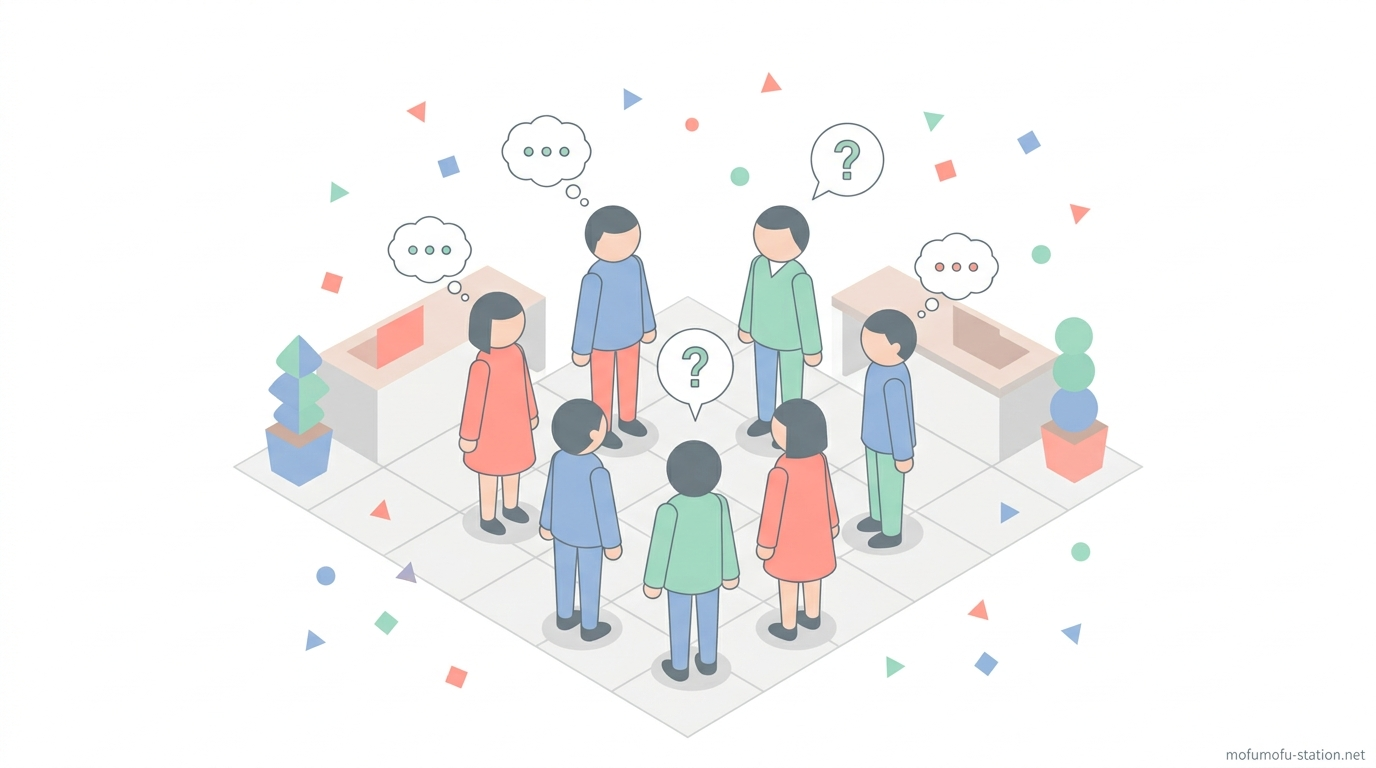 ?

?

mofumofu-station.net