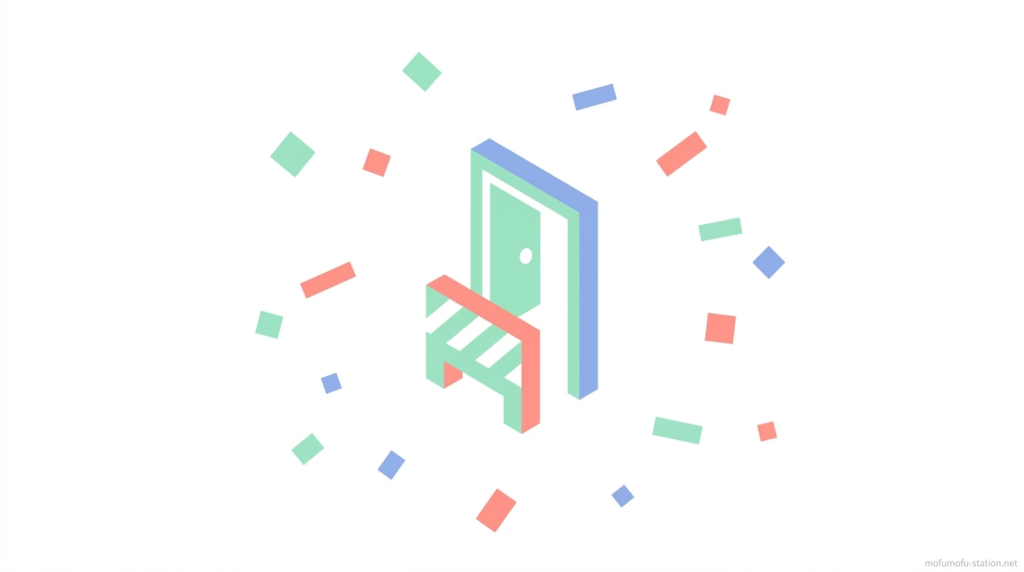 mofumofu-station.net