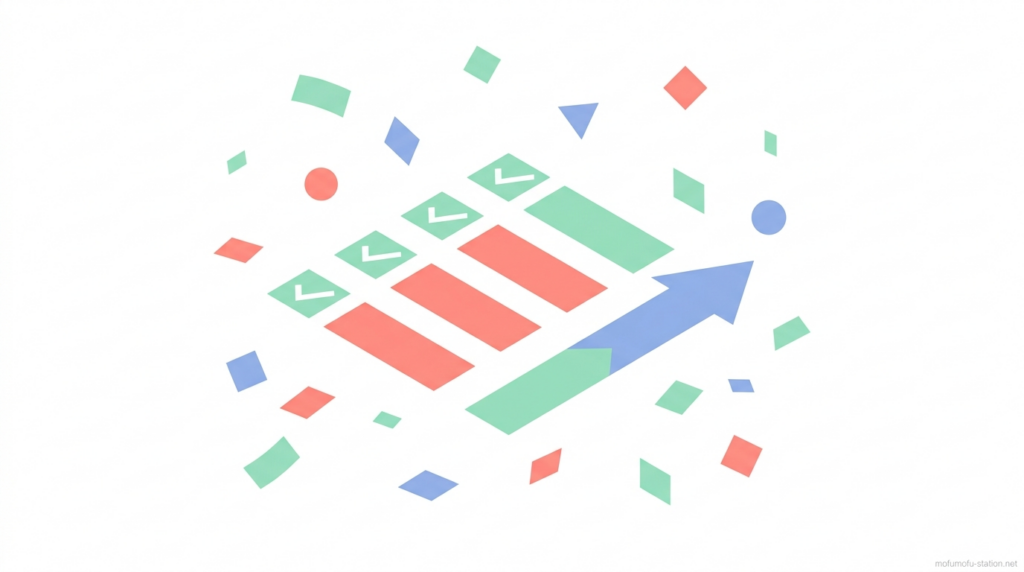 mofumofu-station.net