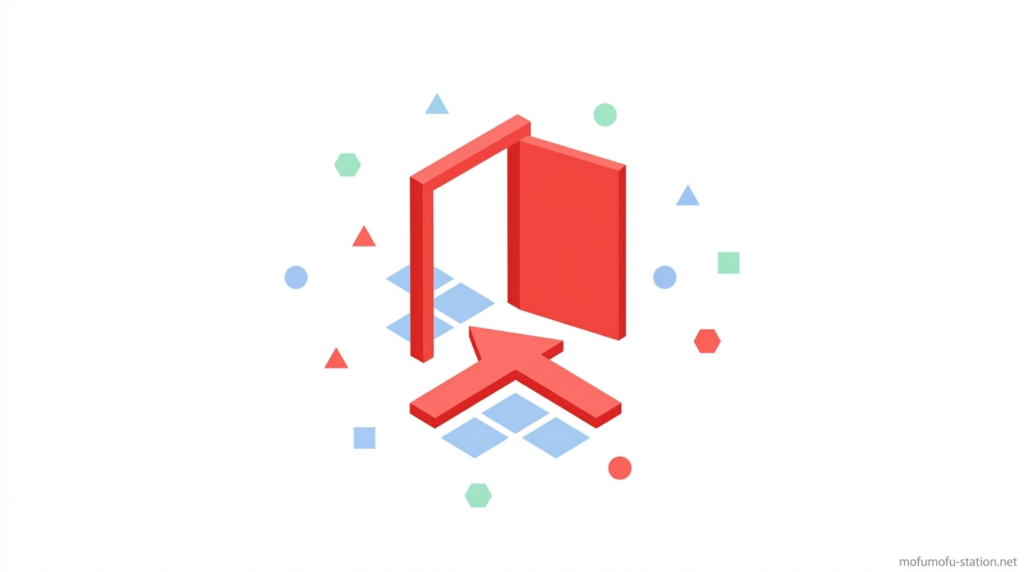 mofumofu-station.net