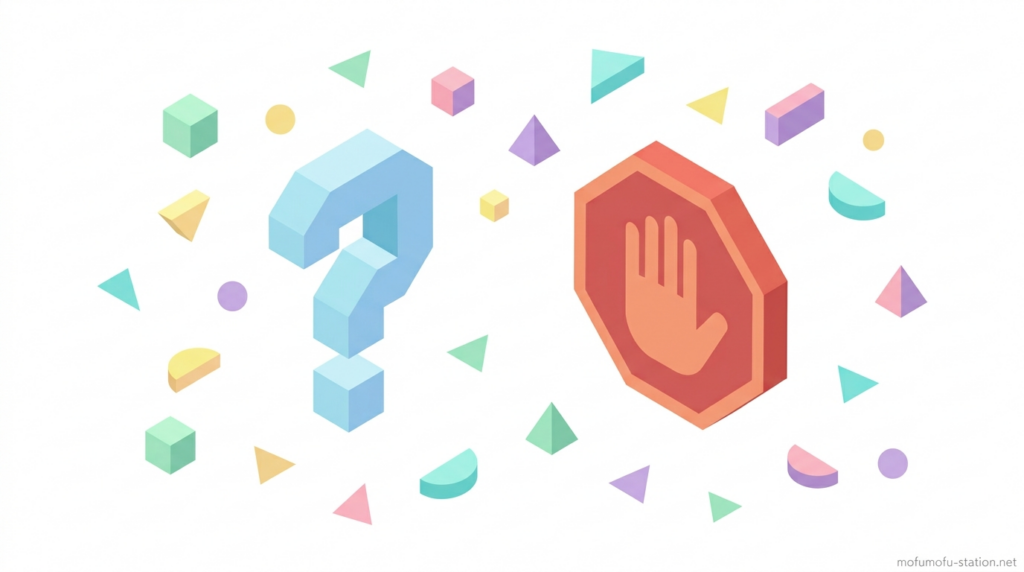 mofumofu-station.net