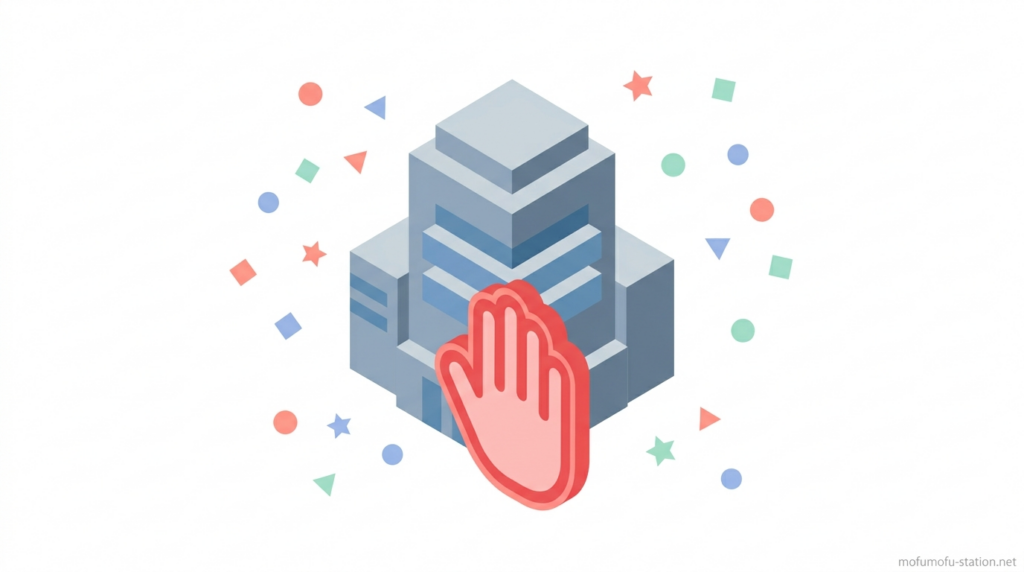 mofumofu-station.net