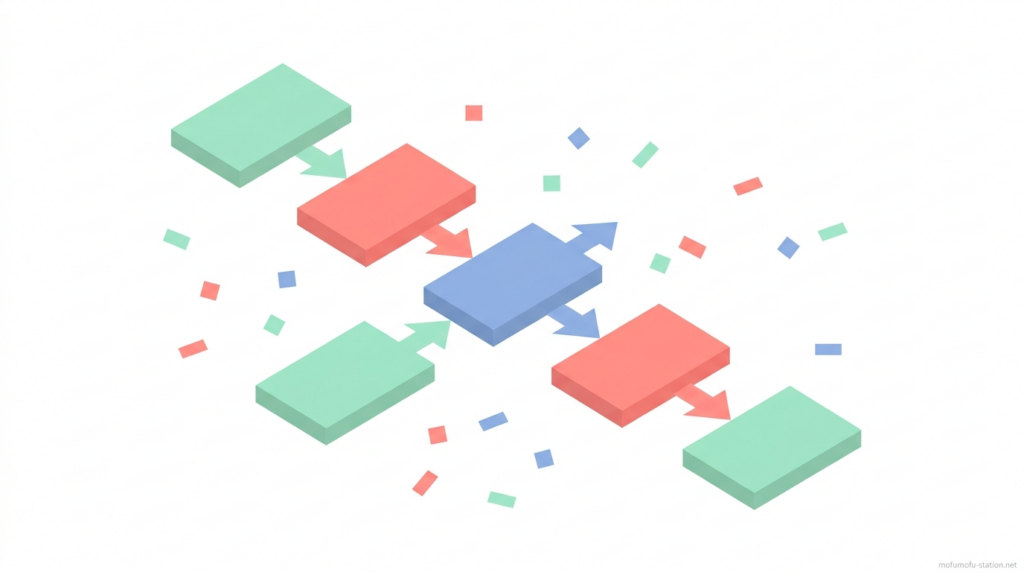 mofumofu-station.net