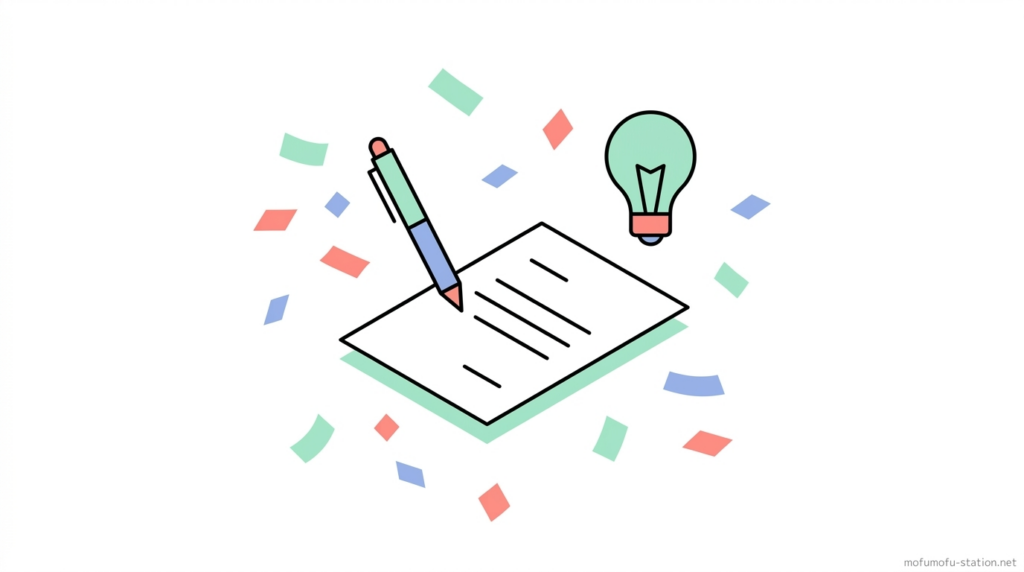 mofumofu-station.net