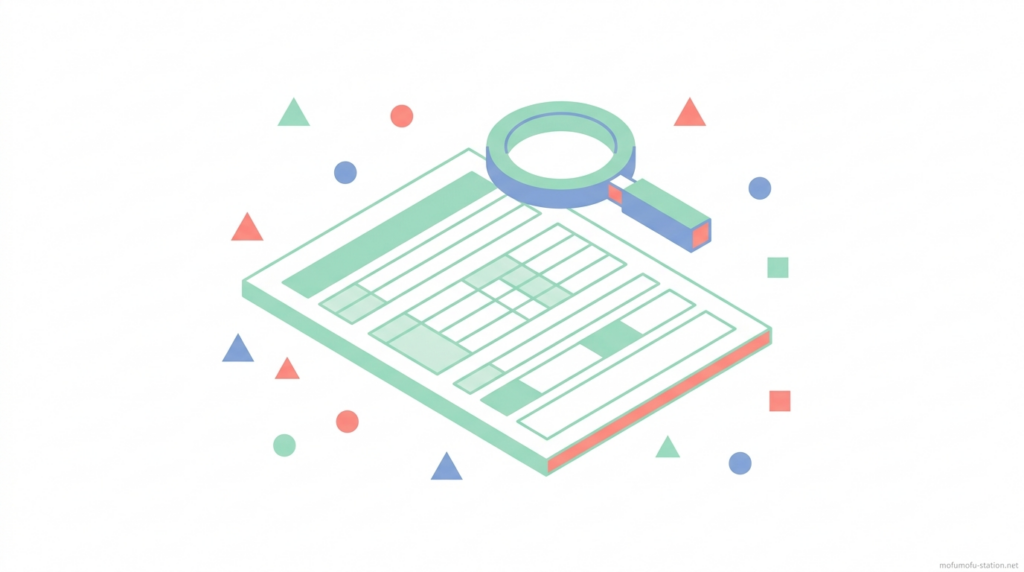 mofumofu-station.net