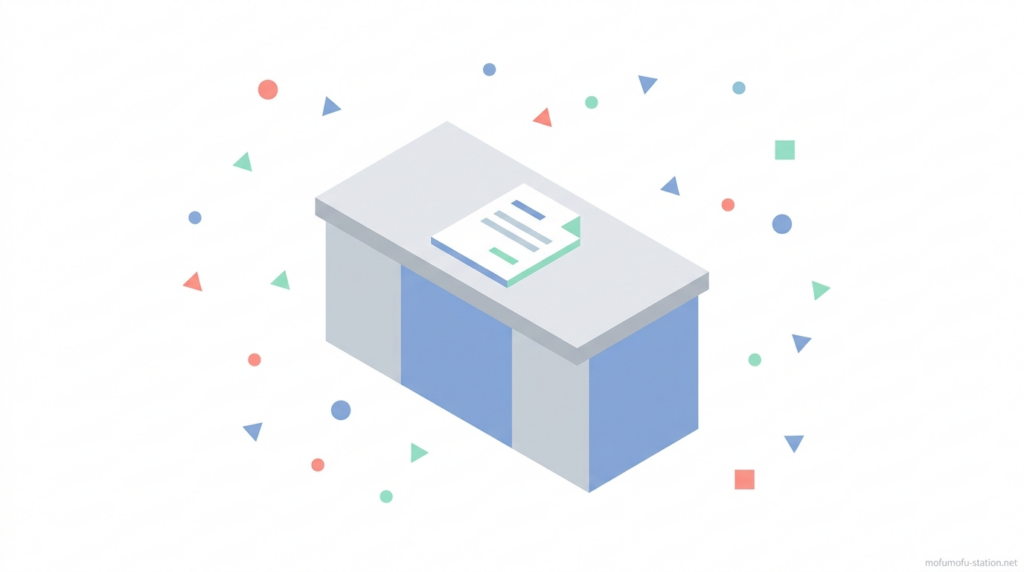 mofumofu-station.net