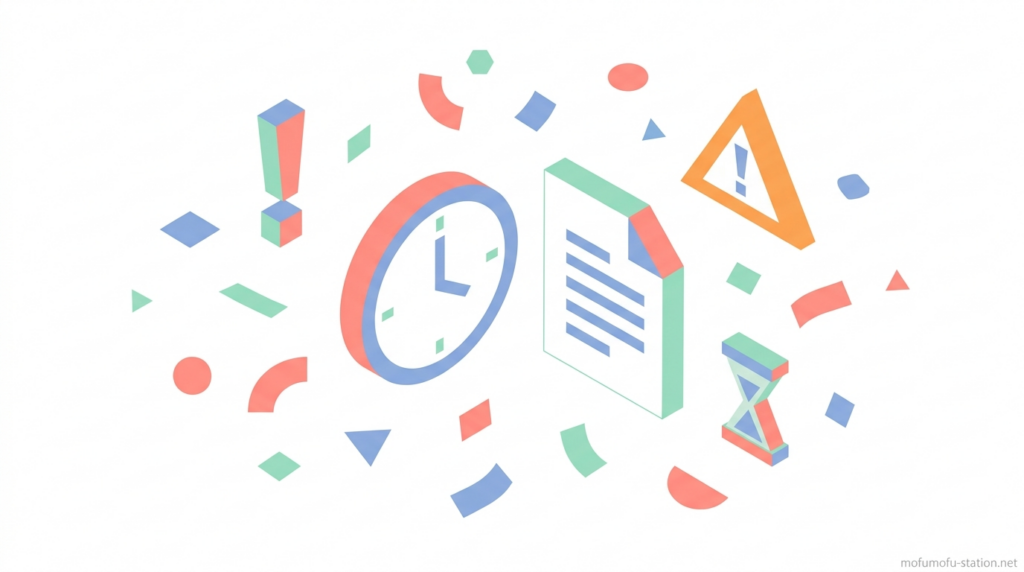 mofumofu-station.net