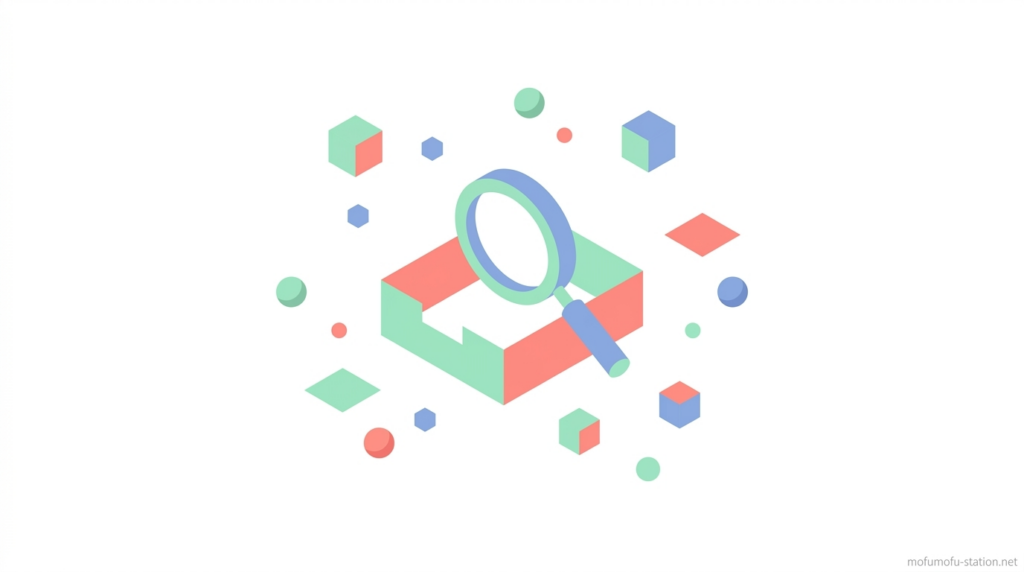 mofumofu-station.net