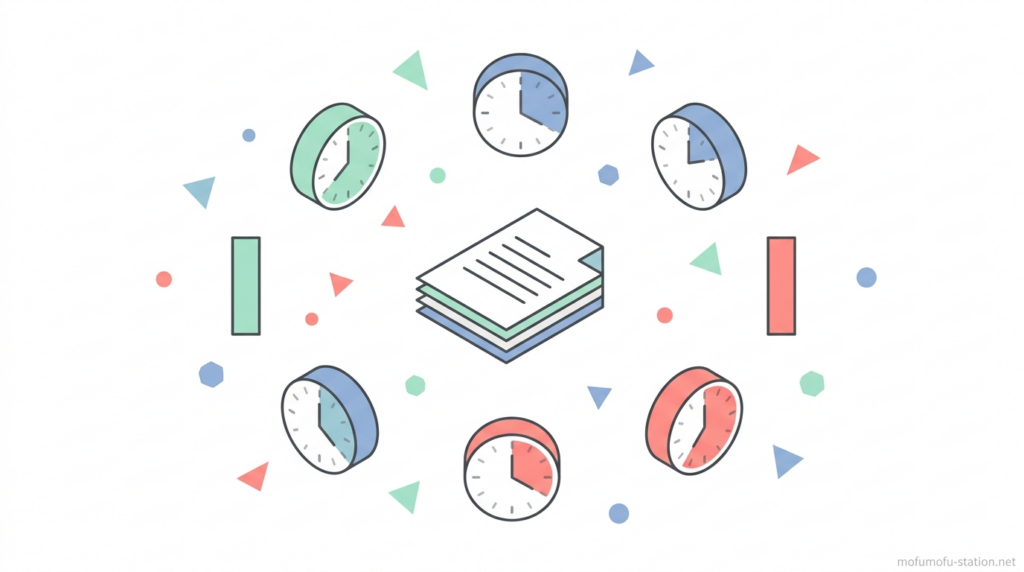 mofumofu-station.net