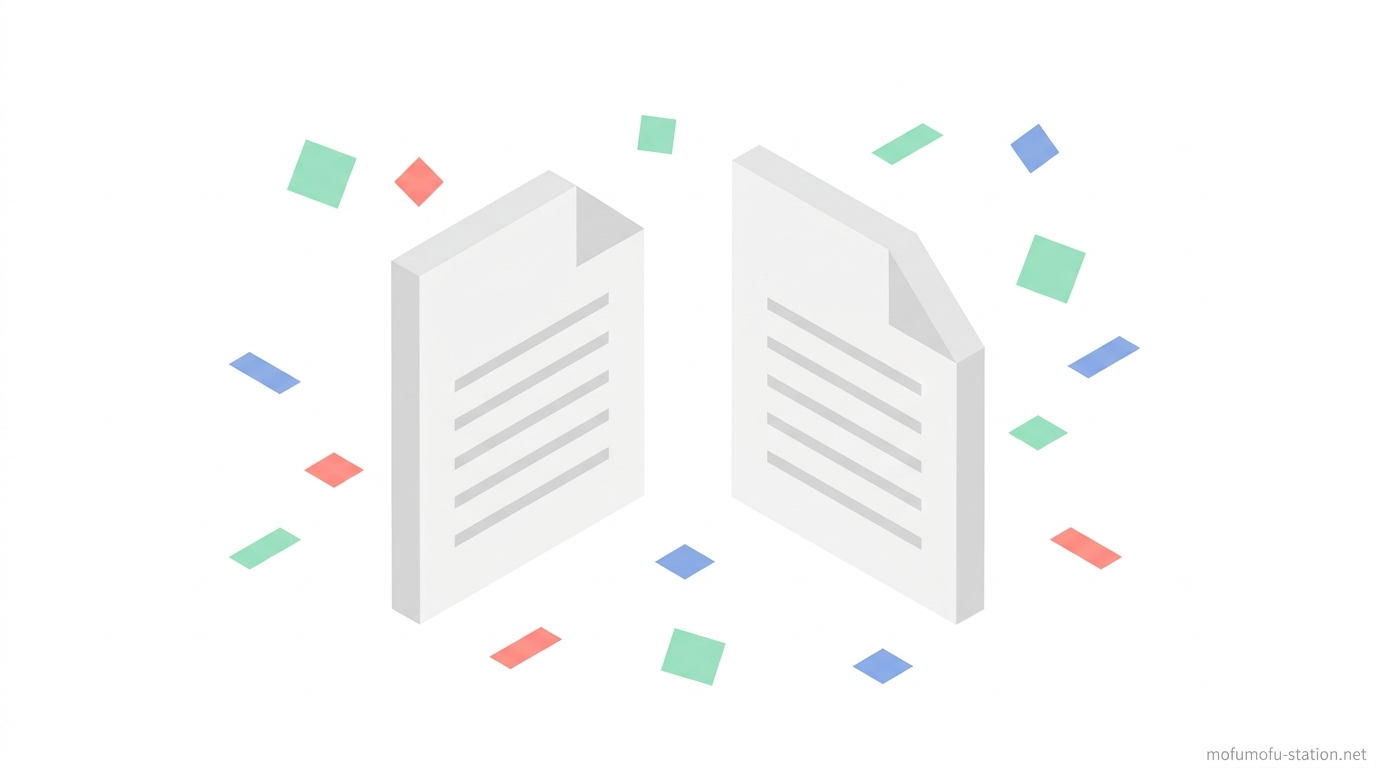 mofumofu-station.net