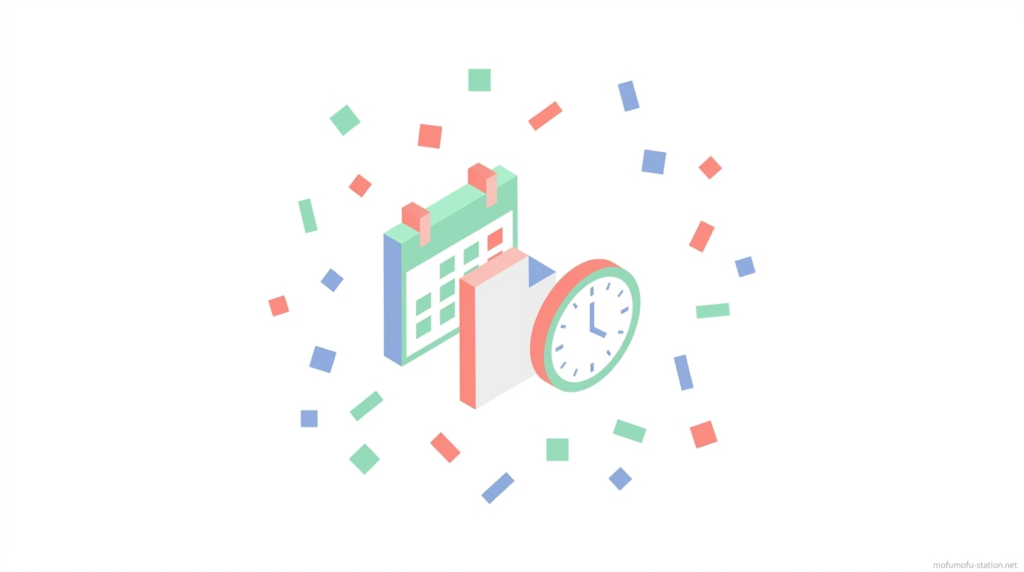 mofumofu-station.net