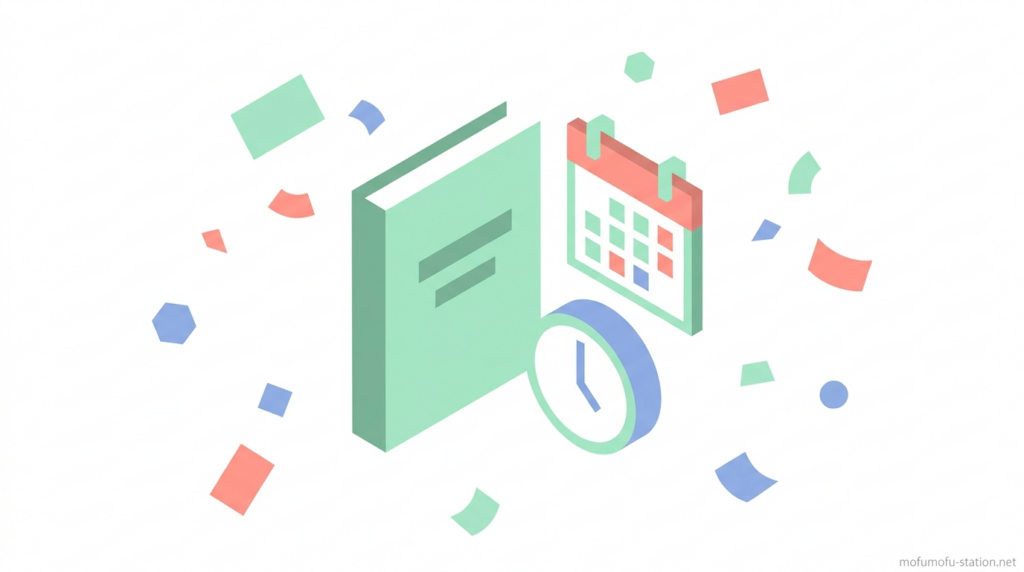 mofumofu-station.net