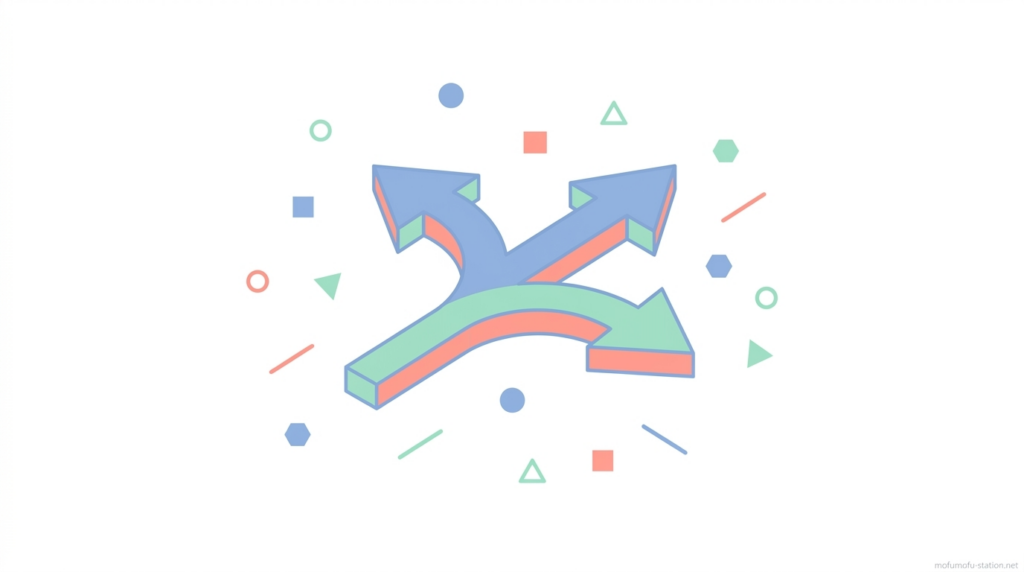 mofumofu-station.net