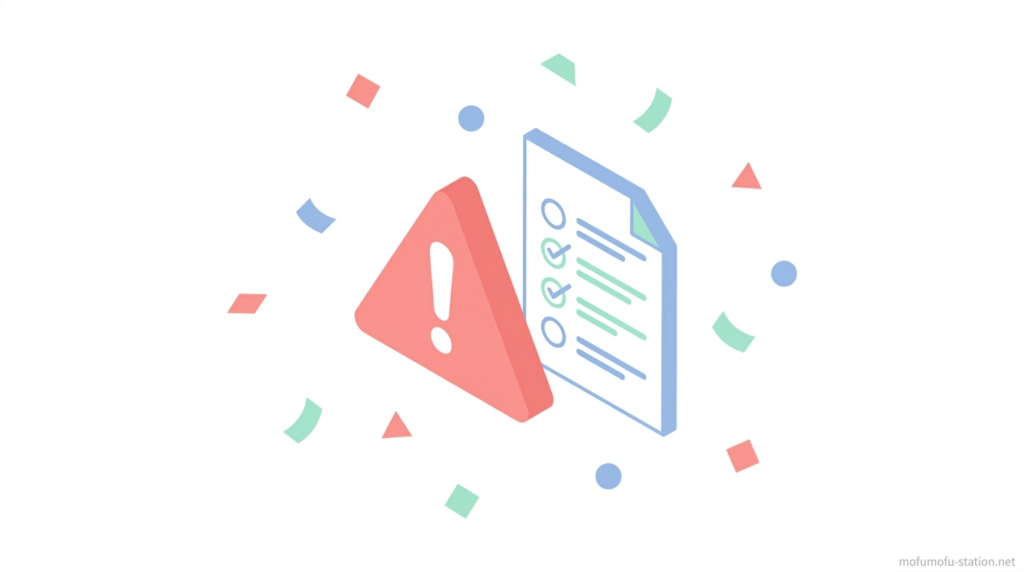 mofumofu-station.net