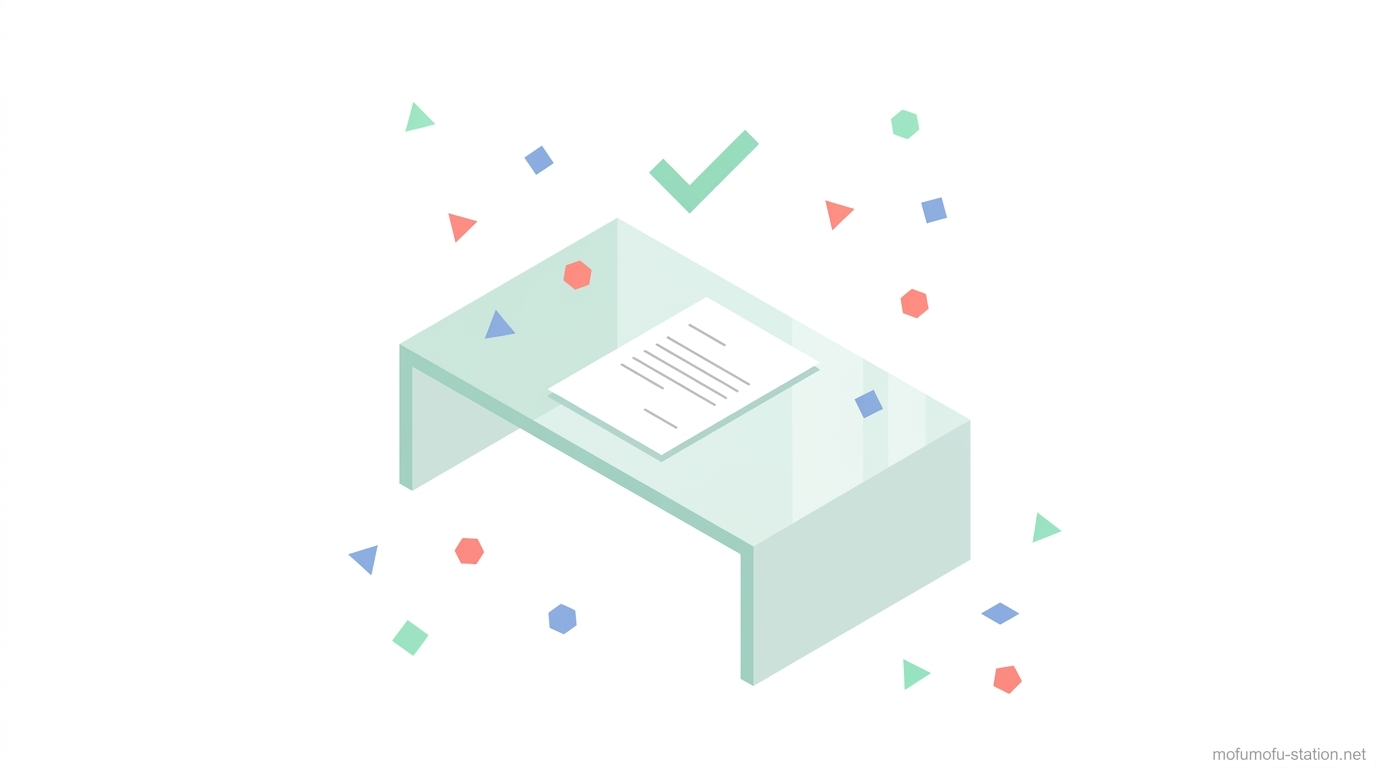 mofumofu-station.net