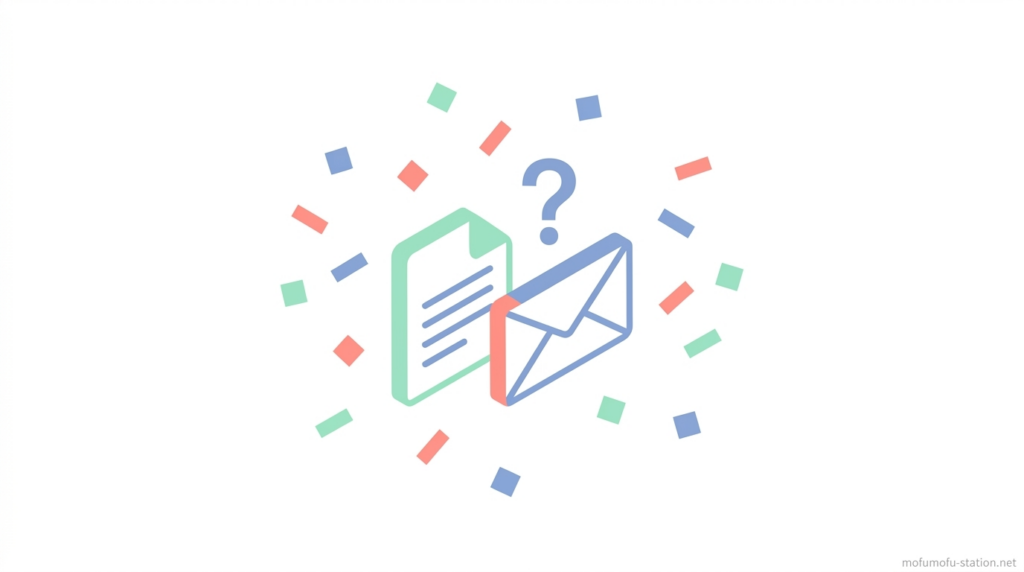 ?

mofumofu-station.net