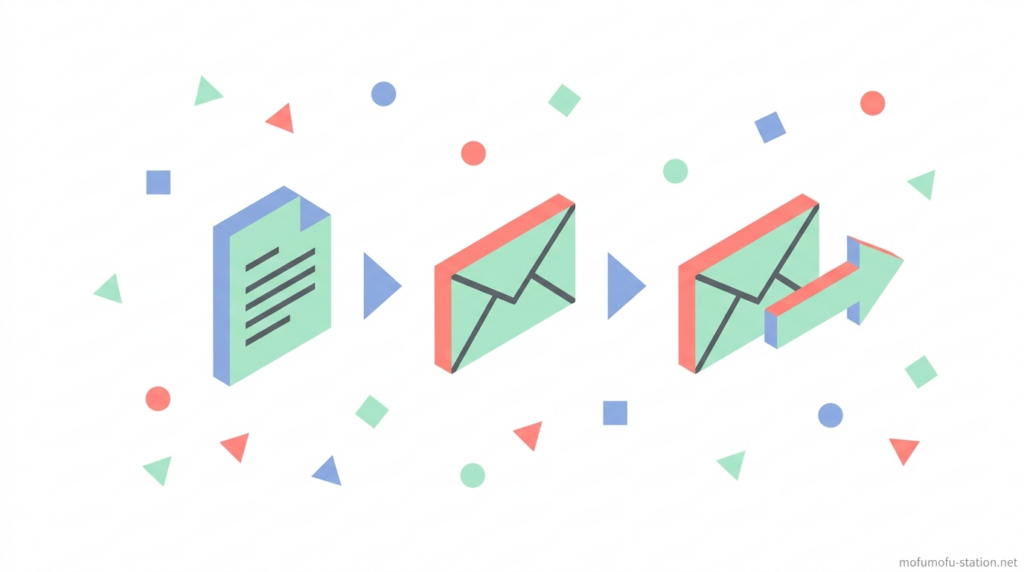 mofumofu-station.net