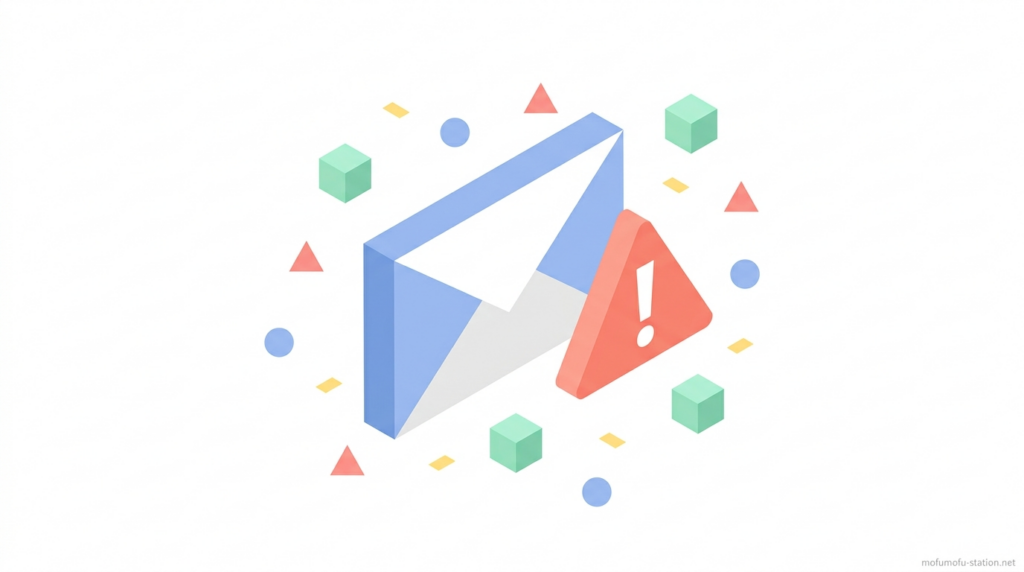 !

mofumofu-station.net