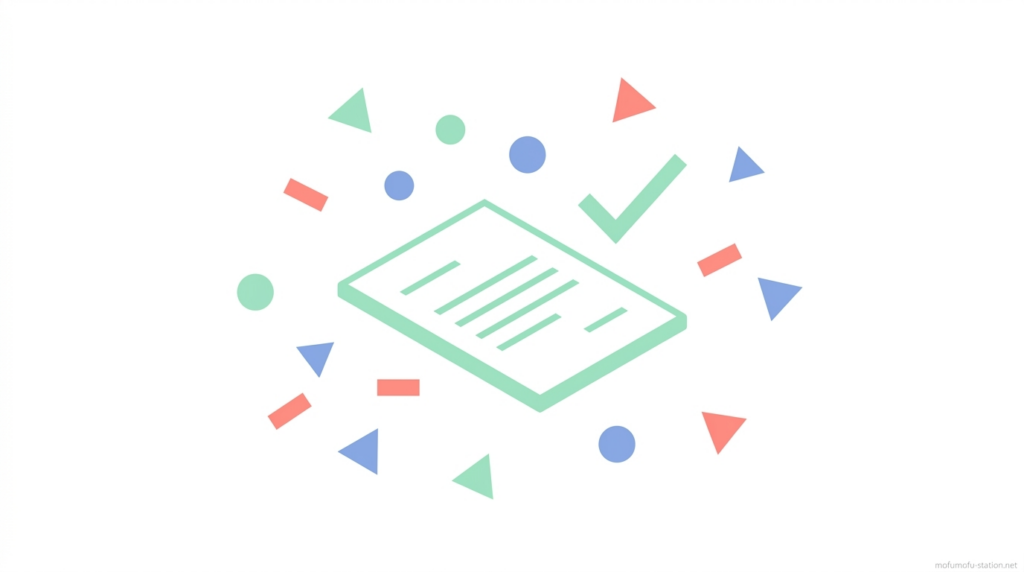 mofumofu-station.net