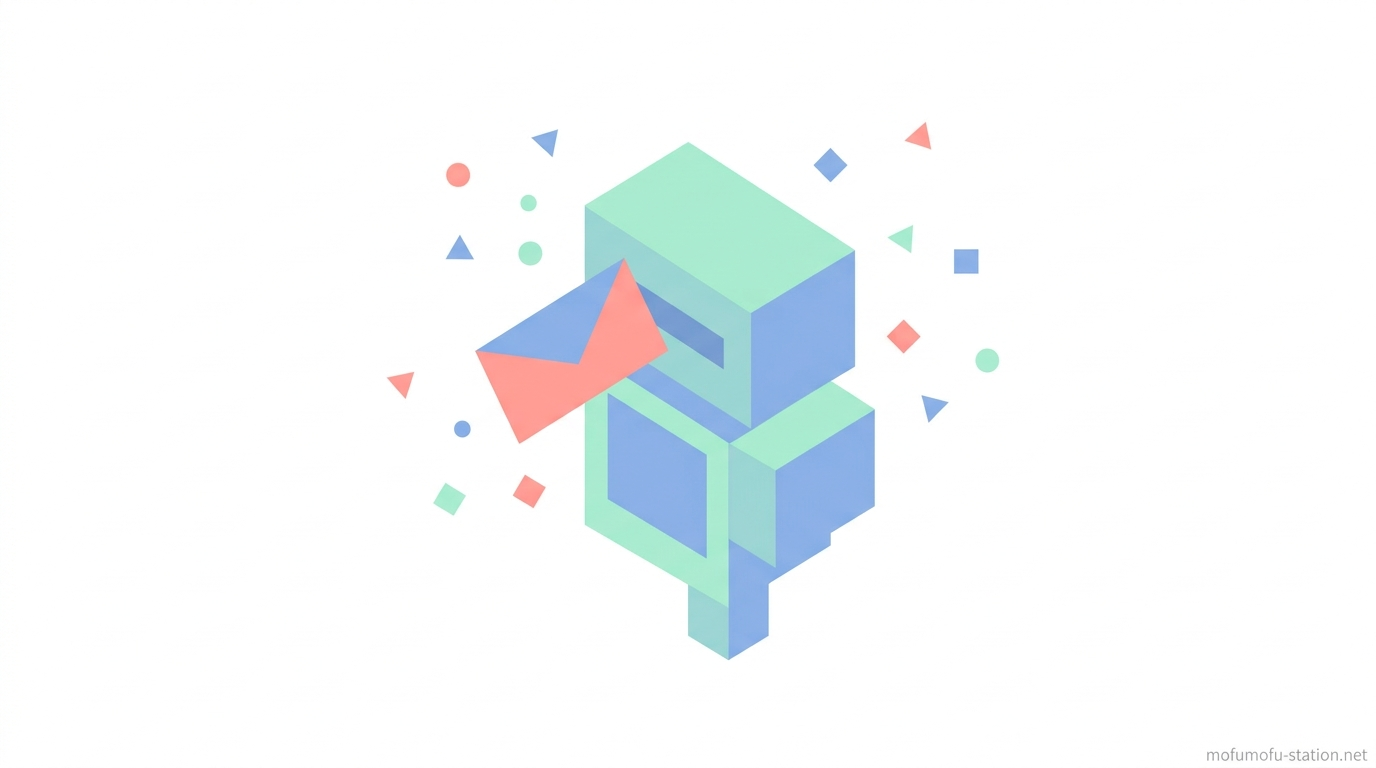 mofumofu-station.net