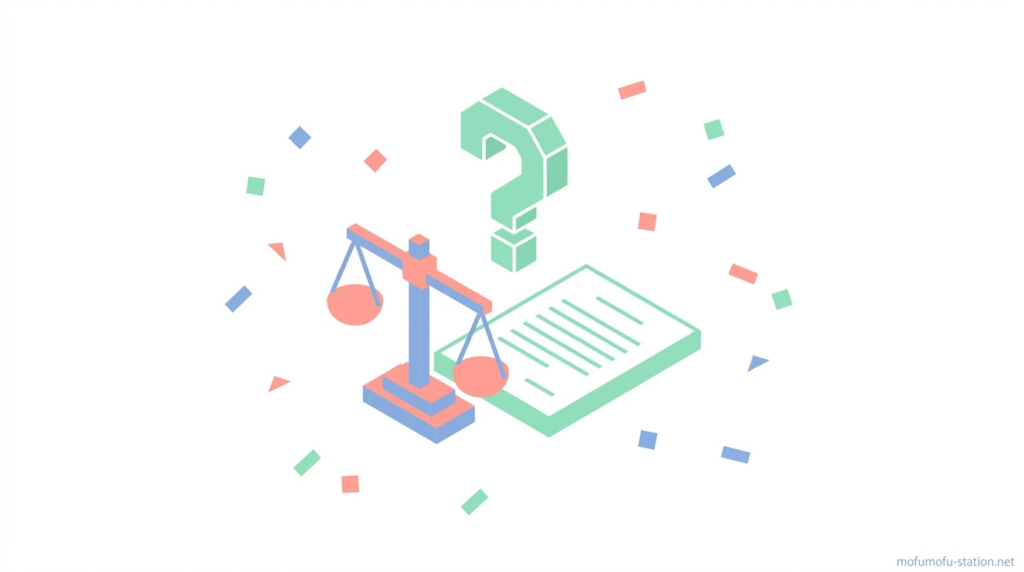 mofumofu-station.net