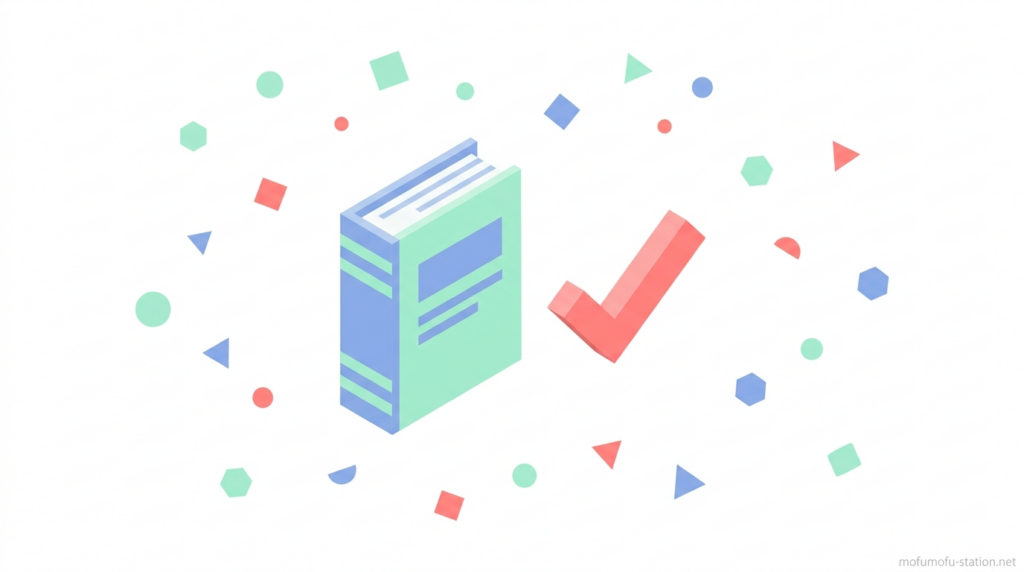 mofumofu-station.net