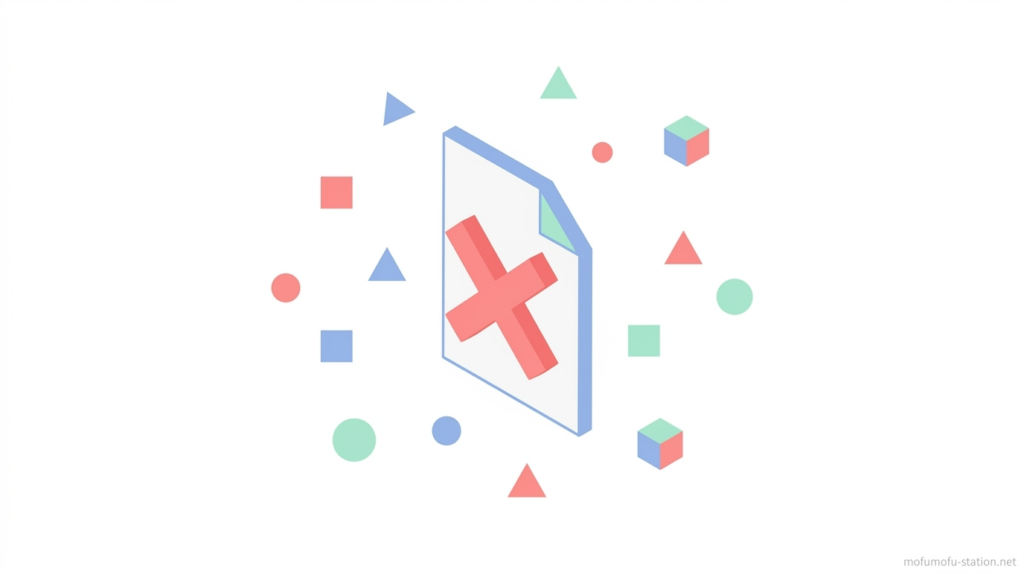 mofumofu-station.net