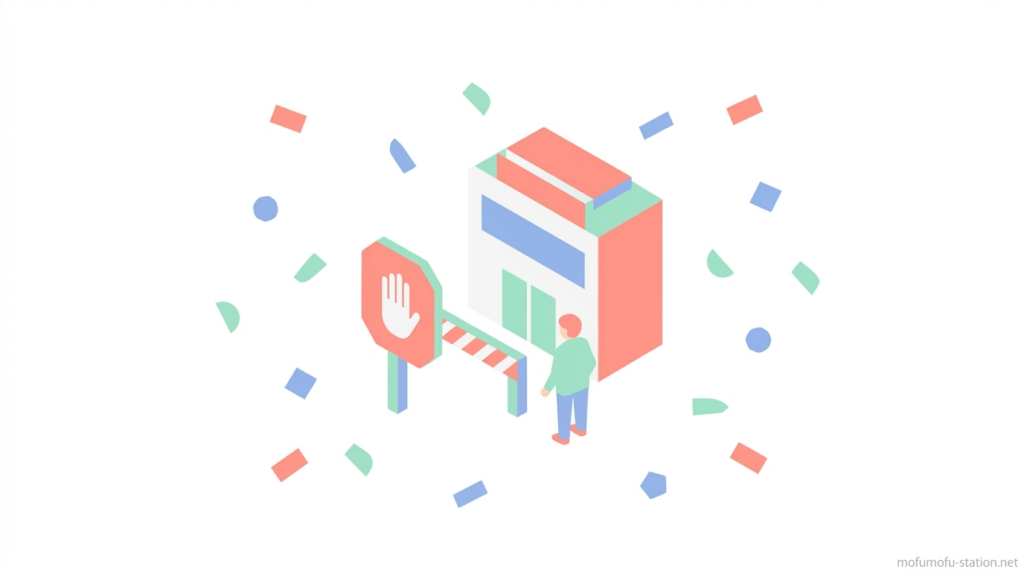 mofumofu-station.net