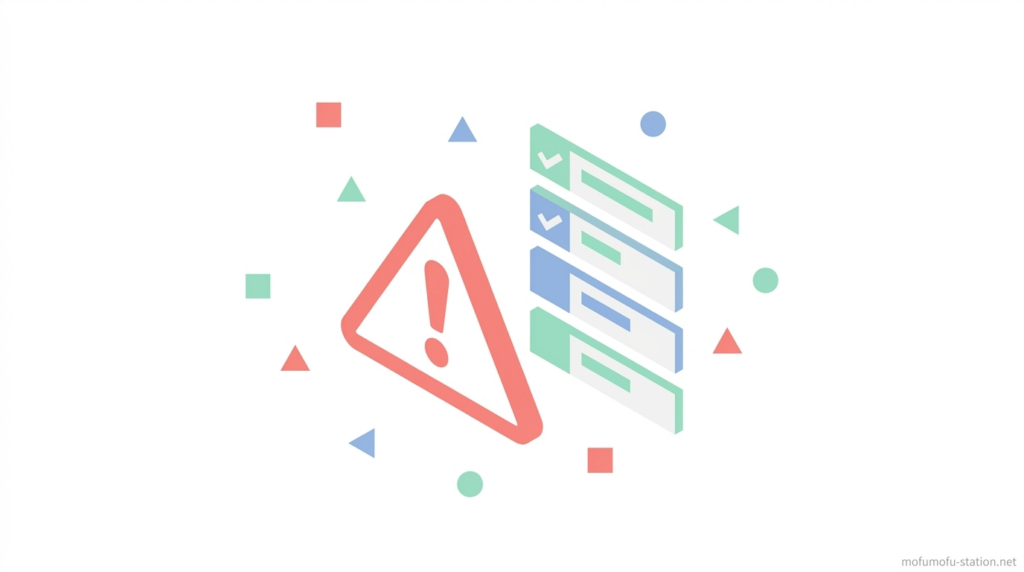 mofumofu-station.net