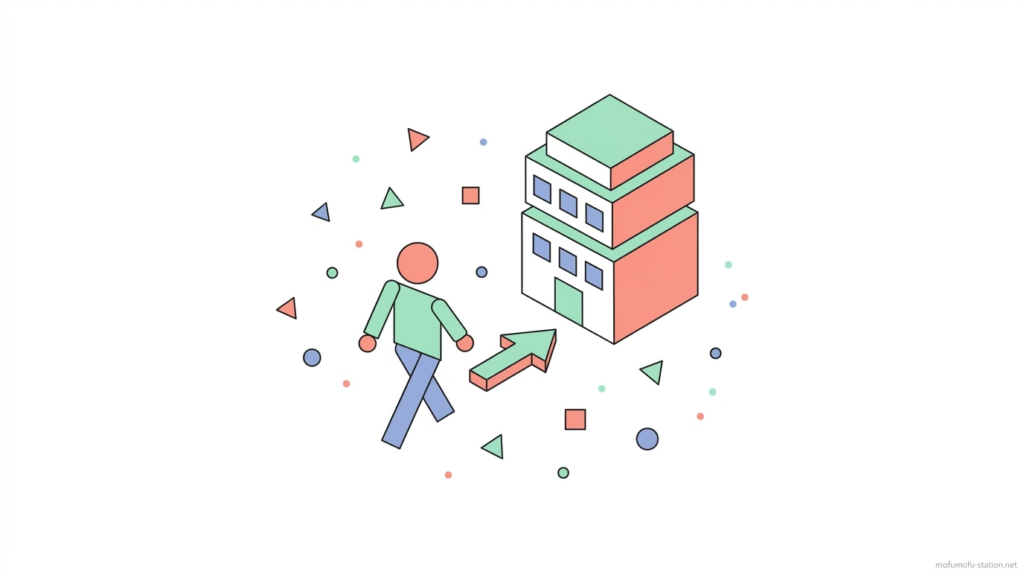 mofumofu-station.net