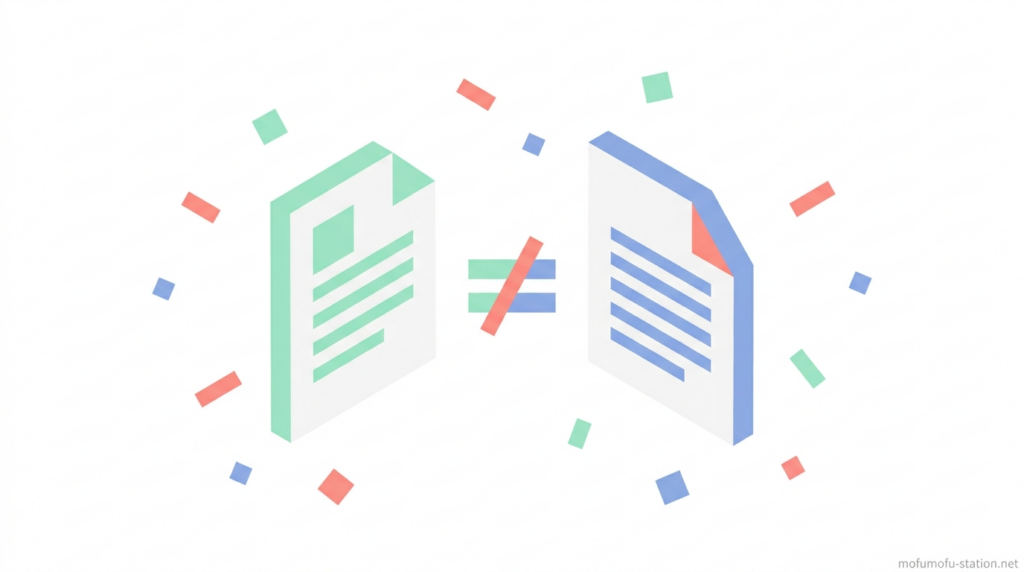 mofumofu-station.net