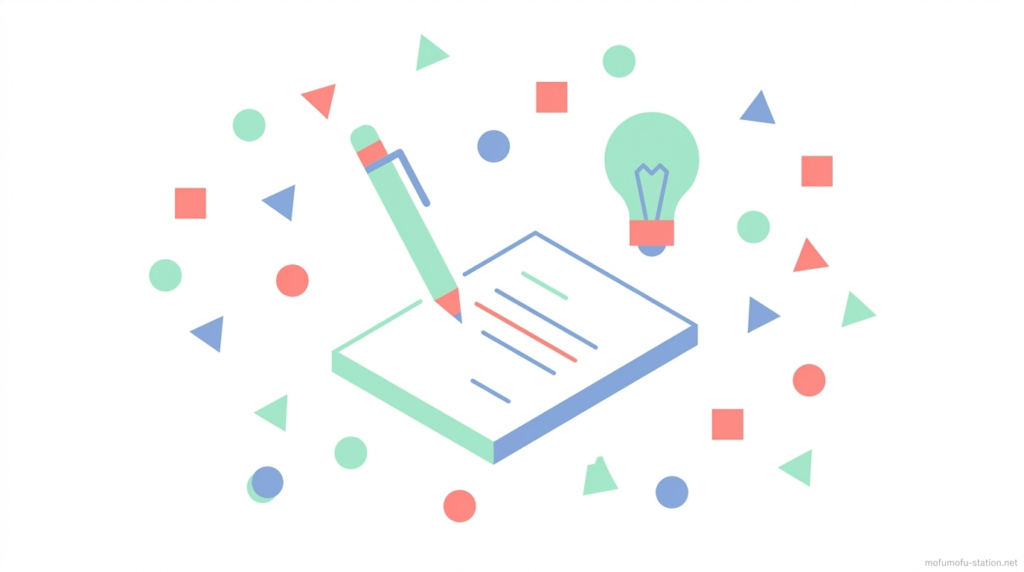 mofumofu-station.net