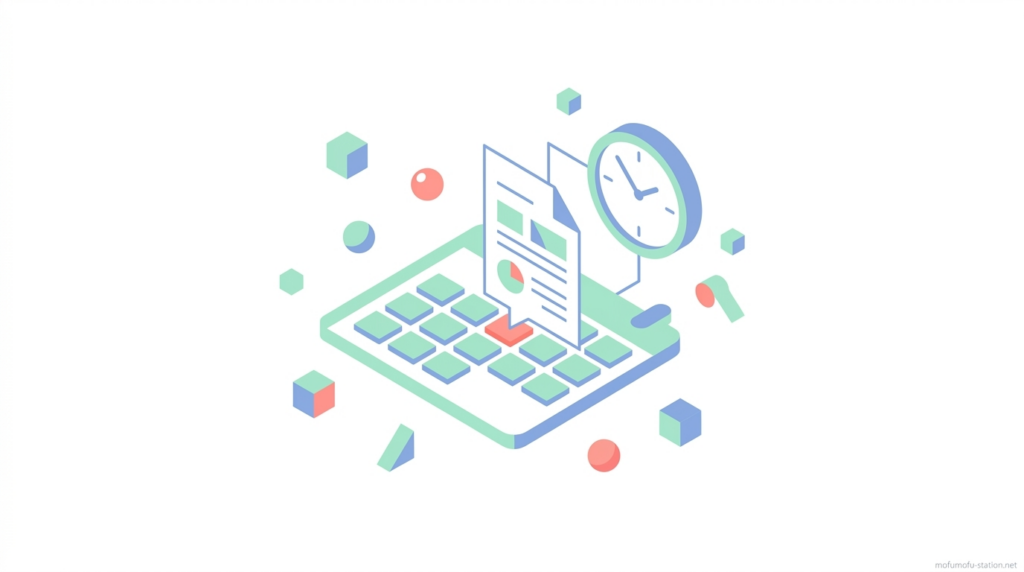 mofumofu-station.net