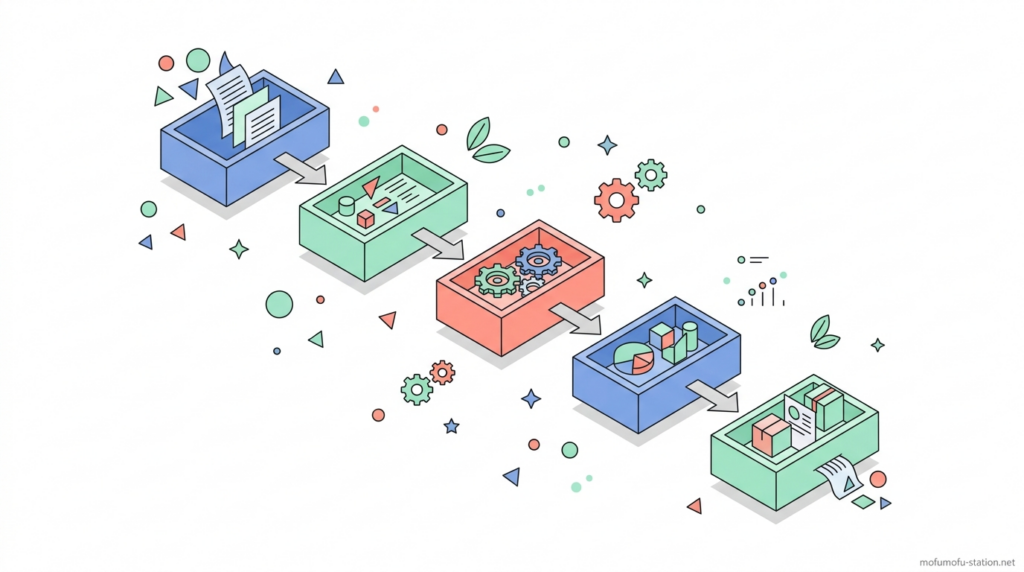 mofumofu-station.net