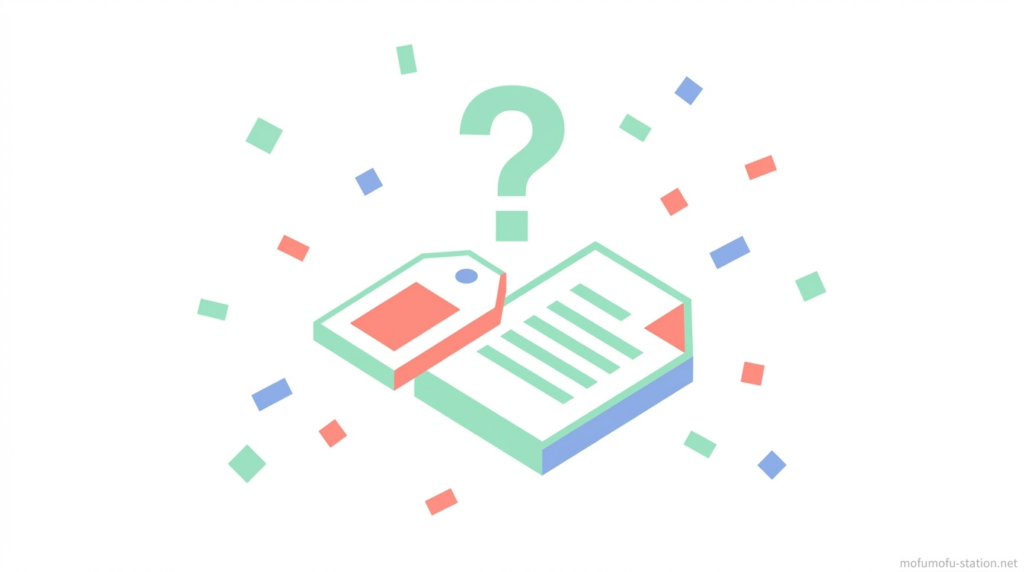 ?

mofumofu-station.net