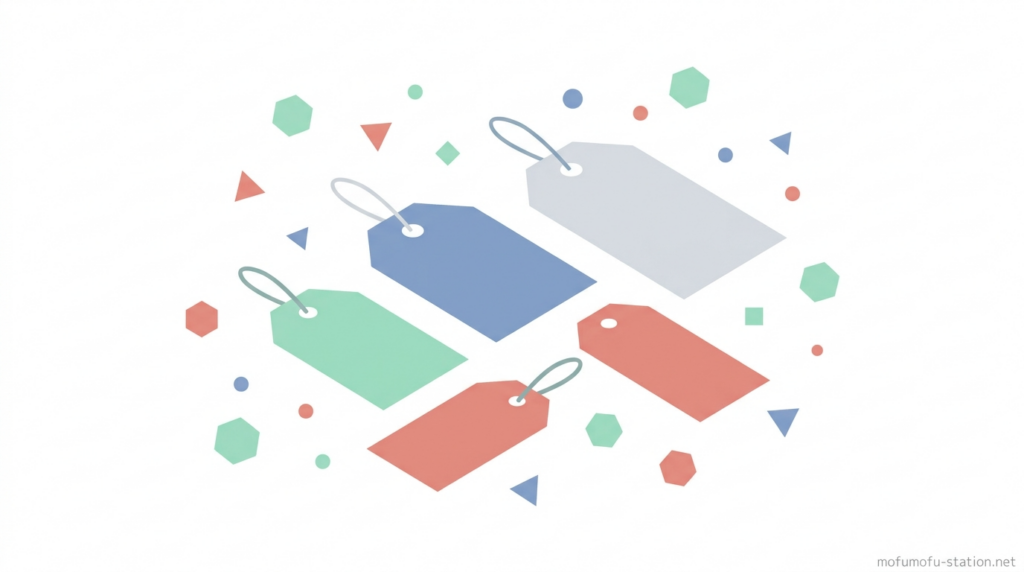 mofumofu-station.net